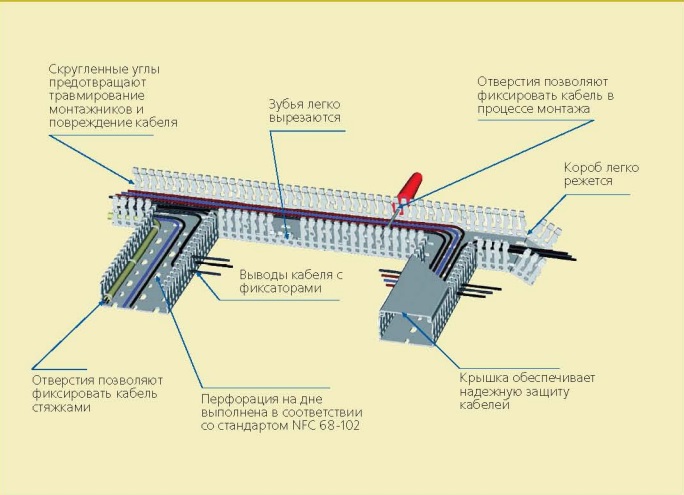 Скругленные углы предотвращают травмирование монтажников и повреждение кабеля

Зубья легко вырезаются

Отверстия позволяют фиксировать кабель в процессе монтажа

Короб легко режется

Выводы кабеля с фиксаторами

Отверстия позволяют фиксировать кабель стяжками

Перфорация на дне выполнена в соответствии со стандартом NFC 68-102

Крышка обеспечивает надежную защиту кабелей